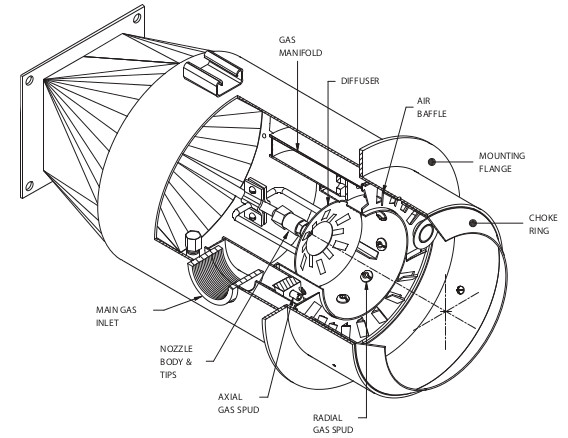 GAS MANIFOLD

DIFFUSER

AIR BAFFLE

MOUNTING FLANGE

CHOKE RING

MAIN GAS INLET

NOZZLE BODY & TIPS

AXIAL GAS SPUD

RADIAL GAS SPUD